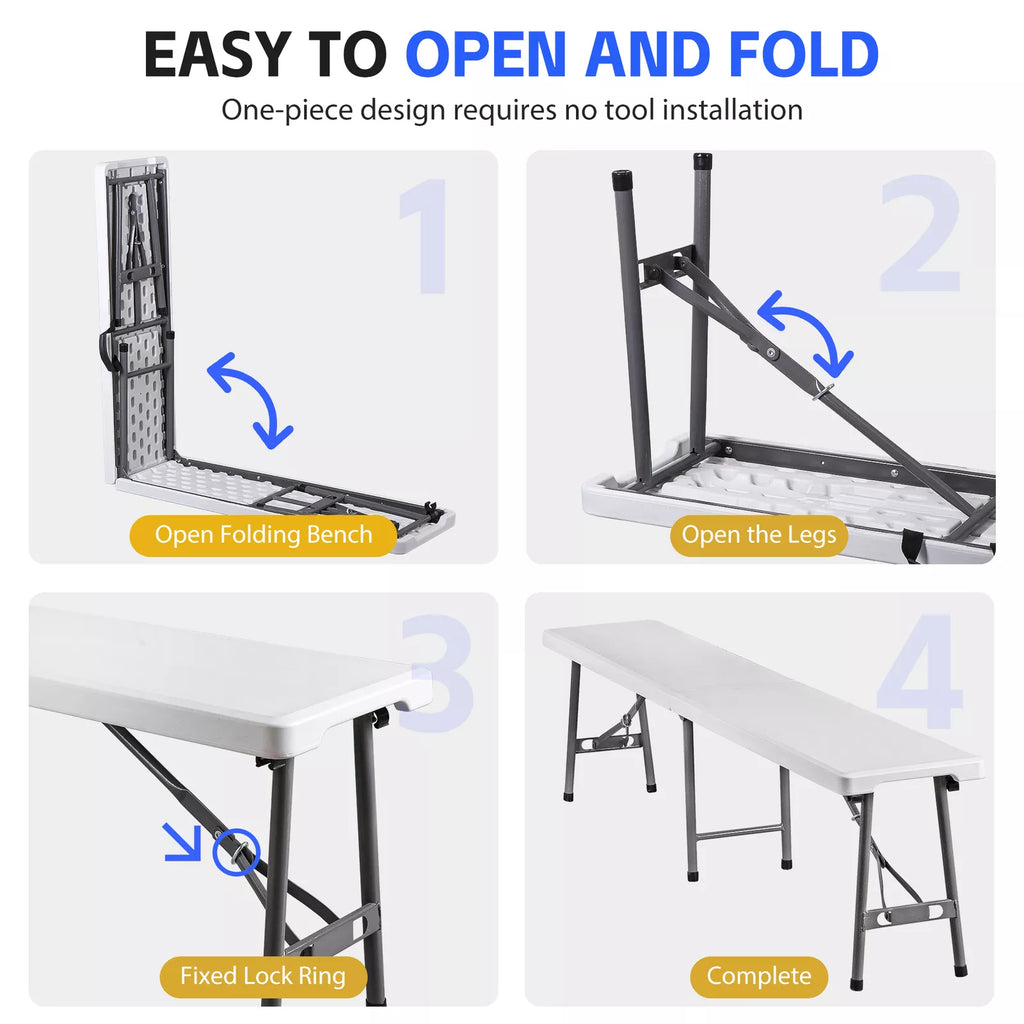 EASY TO OPEN AND FOLD

One-piece design requires no tool installation

1

Open Folding Bench

2

Open the Legs

3

Fixed Lock Ring

4

Complete