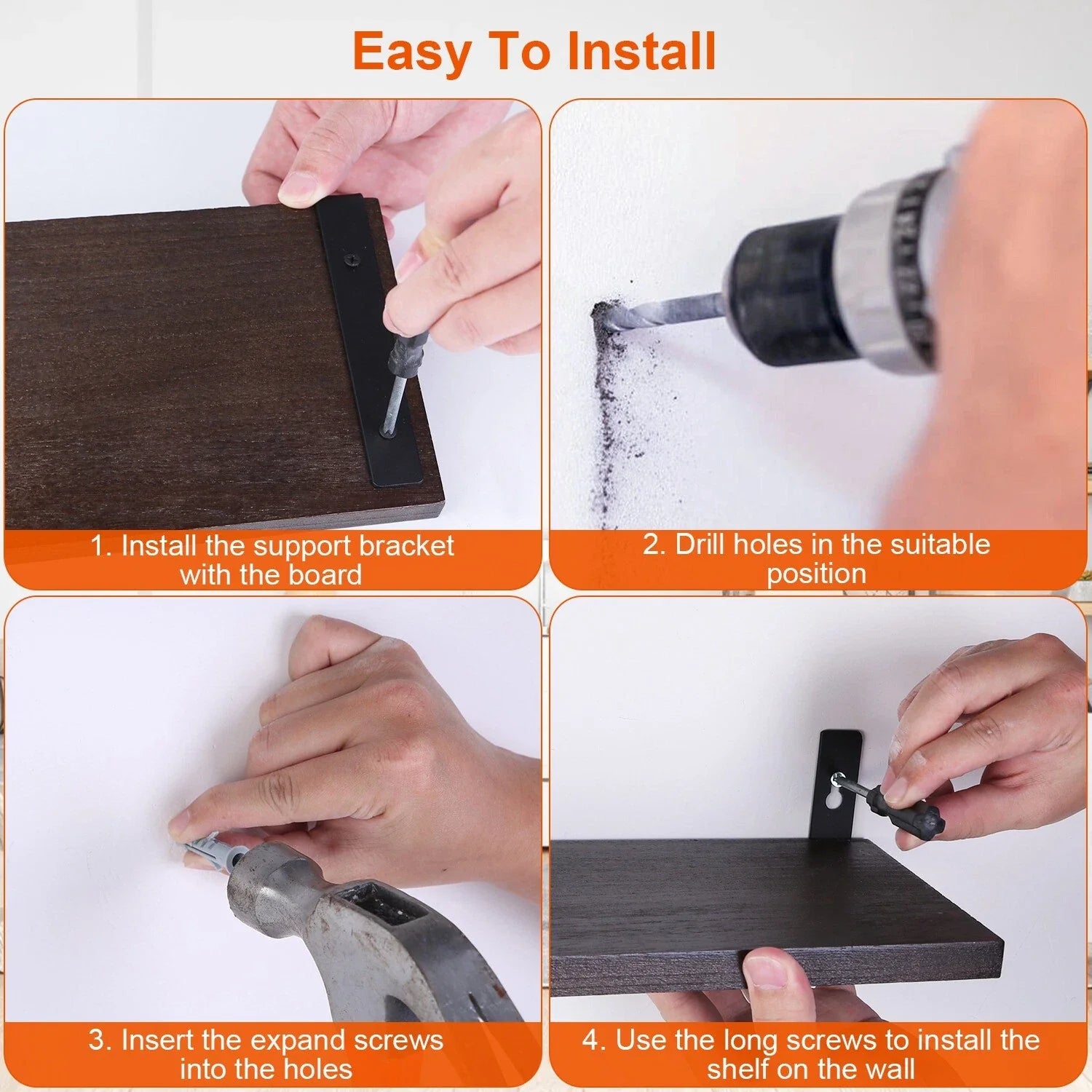 Easy To Install

1. Install the support bracket with the board

2. Drill holes in the suitable position

3. Insert the expand screws into the holes

4. Use the long screws to install the shelf on the wall