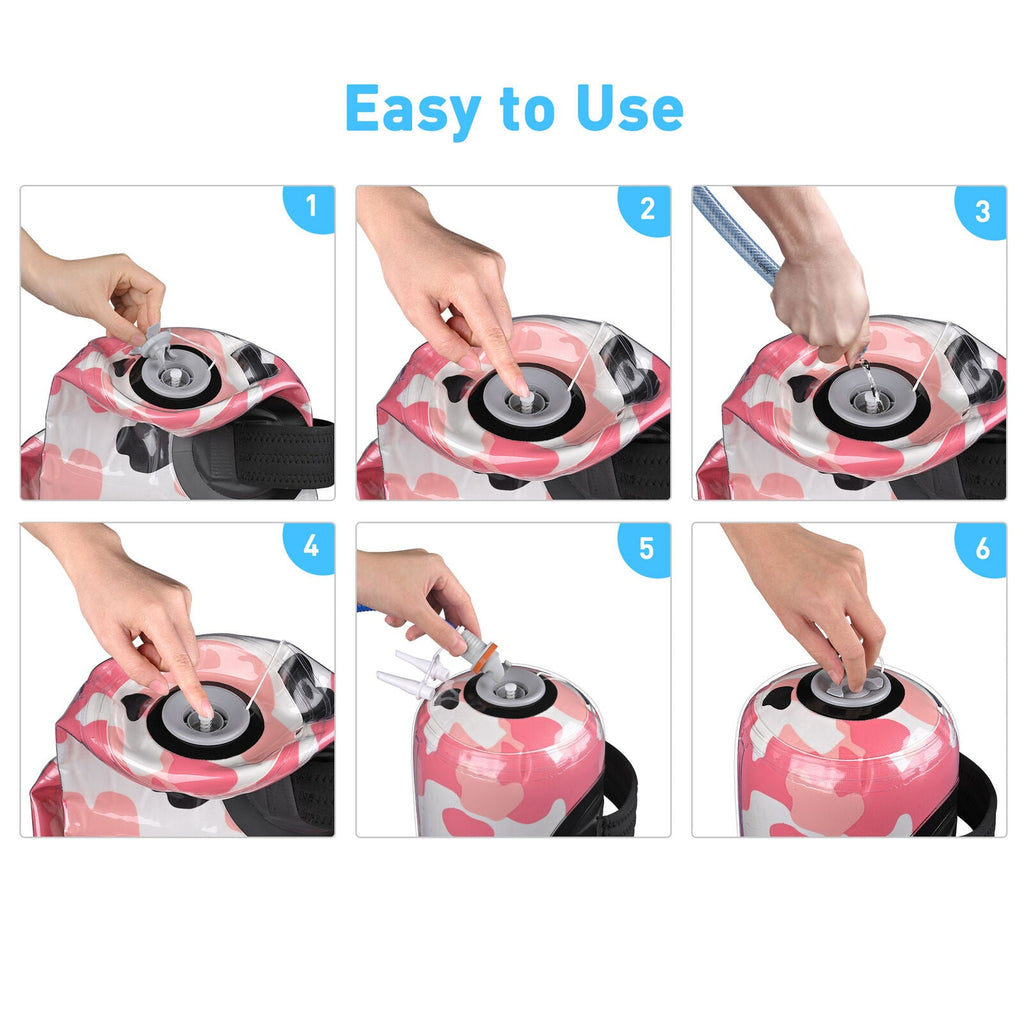 Easy to Use

1

2

3

4

5

6